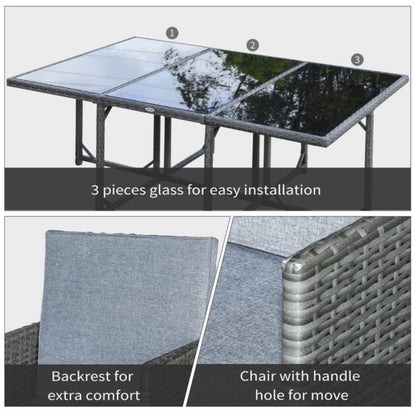 1

2

3

3 pieces glass for easy installation

Backrest for extra comfort

Chair with handle hole for move