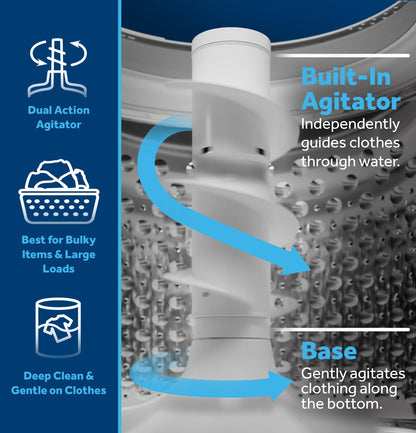 Dual Action Agitator

Best for Bulky Items & Large Loads

Deep Clean & Gentle on Clothes

Built-In Agitator
Independently guides clothes through water.

Base
Gently agitates clothing along the bottom.