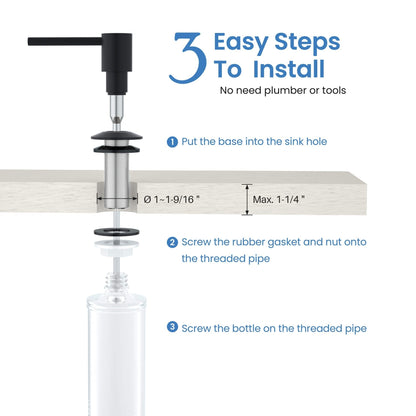 3 Easy Steps To Install

No need plumber or tools

1 Put the base into the sink hole

Ø 1~1-9/16 "

Max. 1-1/4 "

2 Screw the rubber gasket and nut onto the threaded pipe

3 Screw the bottle on the threaded pipe