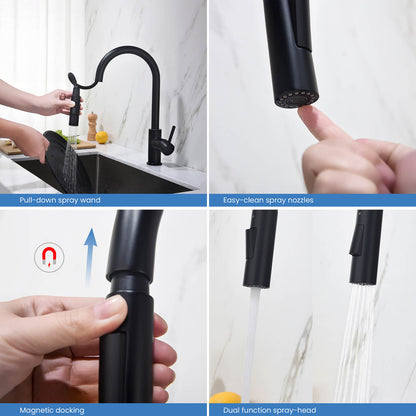 Pull-down spray wand

Easy-clean spray nozzles

Magnetic docking

Dual function spray-head