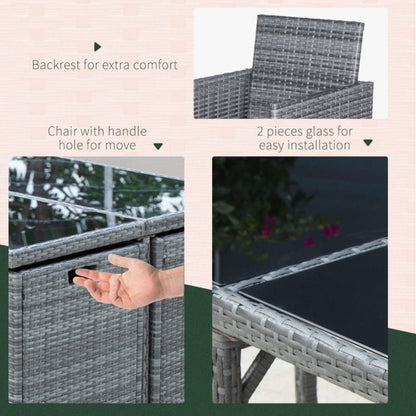 Backrest for extra comfort

Chair with handle hole for move

2 pieces glass for easy installation