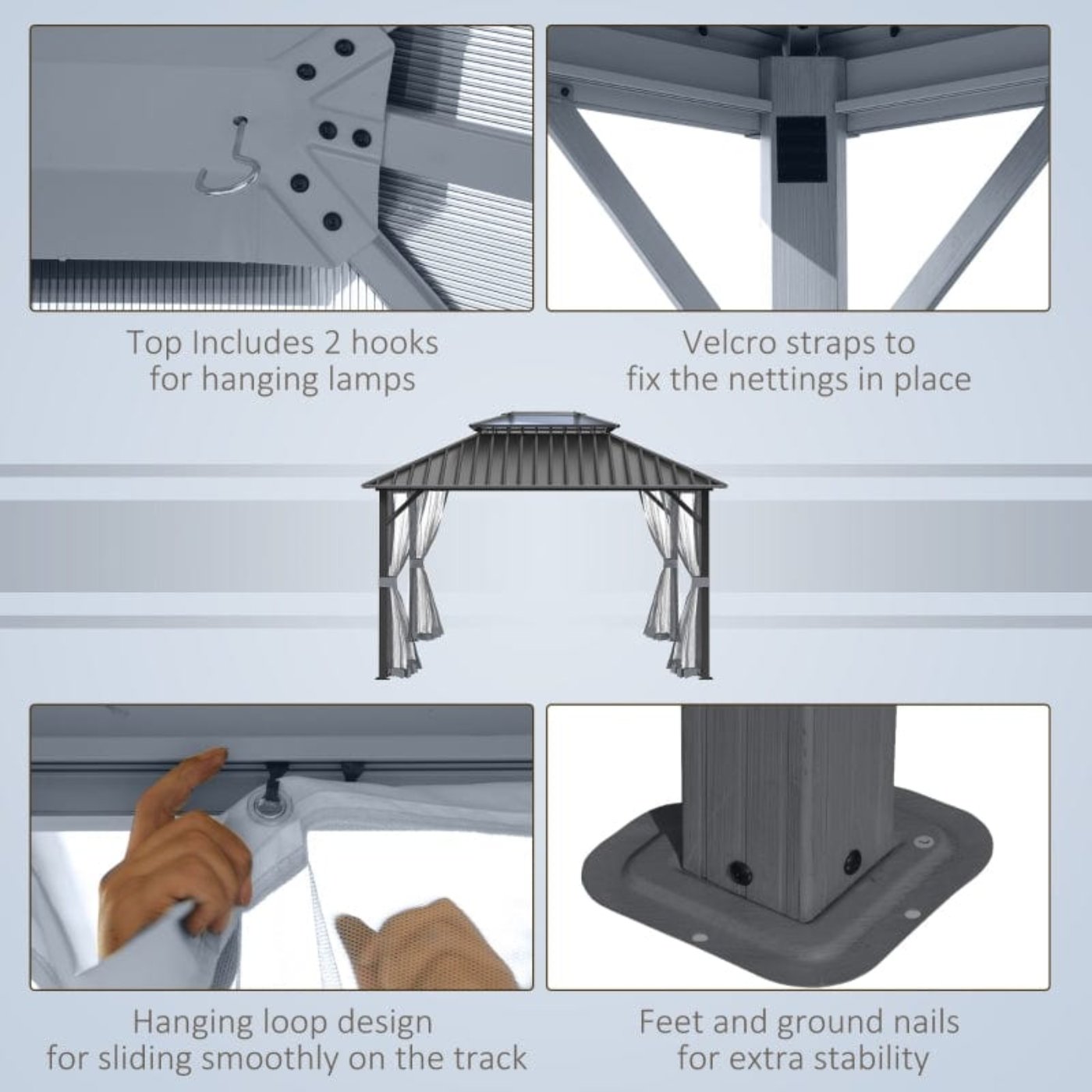 Top Includes 2 hooks
for hanging lamps

Velcro straps to
fix the nettings in place

Hanging loop design
for sliding smoothly on the track

Feet and ground nails
for extra stability